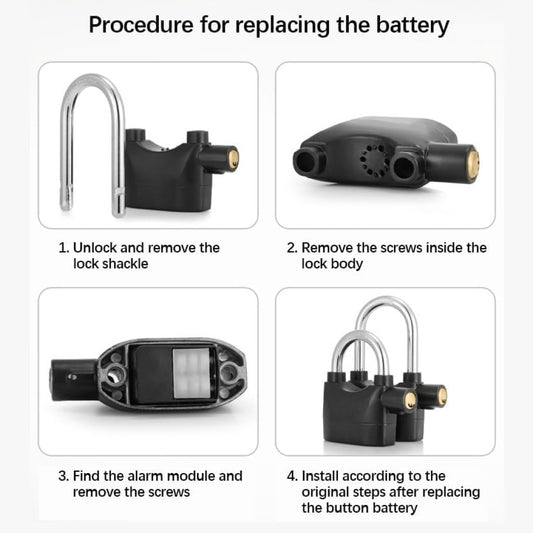 Procedure for replacing the battery

1. Unlock and remove the lock shackle

2. Remove the screws inside the lock body

3. Find the alarm module and remove the screws

4. Install according to the original steps after replacing the button battery