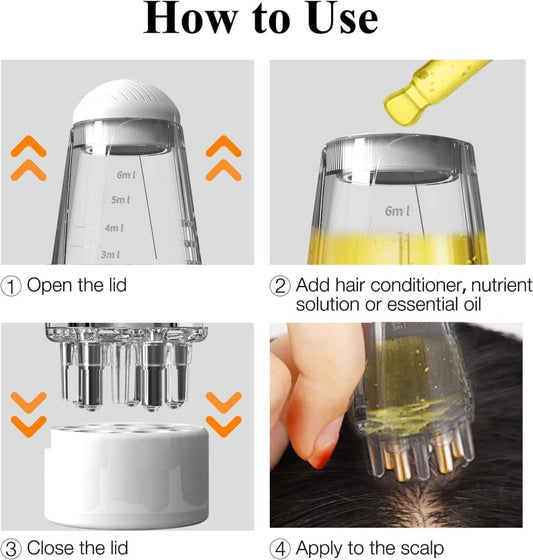 How to Use

6ml
5ml
4ml
3ml

① Open the lid

6ml

② Add hair conditioner, nutrient solution or essential oil

③ Close the lid

5ml

④ Apply to the scalp